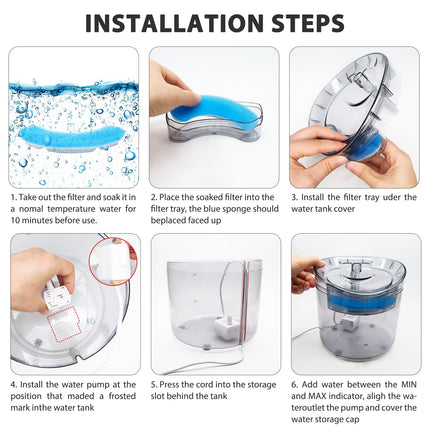 INSTALLATION STEPS

1. Take out the filter and soak it in a nomal temperature water for 10 minutes before use.

2. Place the soaked filter into the filter tray, the blue sponge should beplaced faced up

3. Install the filter tray uder the water tank cover

4. Install the water pump at the position that maded a frosted mark inthe water tank

5. Press the cord into the storage slot behind the tank

6. Add water between the MIN and MAX indicator, aligh the wateroutlet the pump and cover the water storage cap