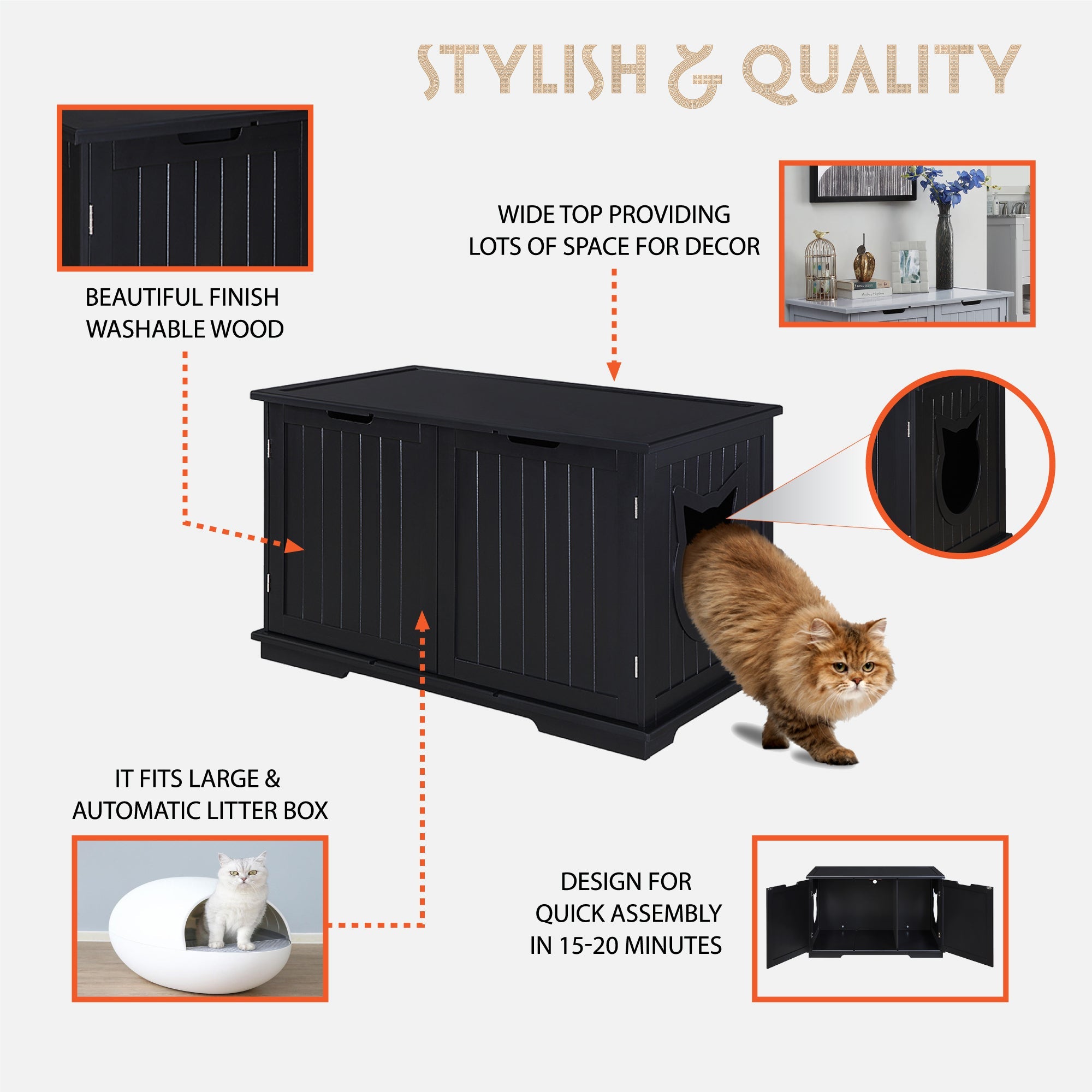 STYLISH & QUALITY

BEAUTIFUL FINISH
WASHABLE WOOD

WIDE TOP PROVIDING
LOTS OF SPACE FOR DECOR

IT FITS LARGE &
AUTOMATIC LITTER BOX

DESIGN FOR
QUICK ASSEMBLY
IN 15-20 MINUTES